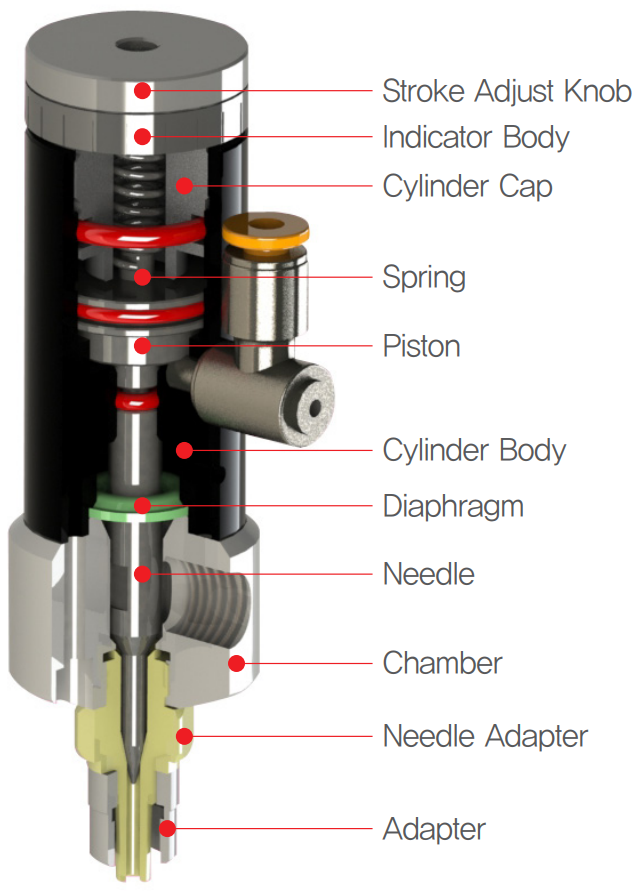 Stroke Adjust Knob
Indicator Body
Cylinder Cap
Spring
Piston
Cylinder Body
Diaphragm
Needle
Chamber
Needle Adapter
Adapter